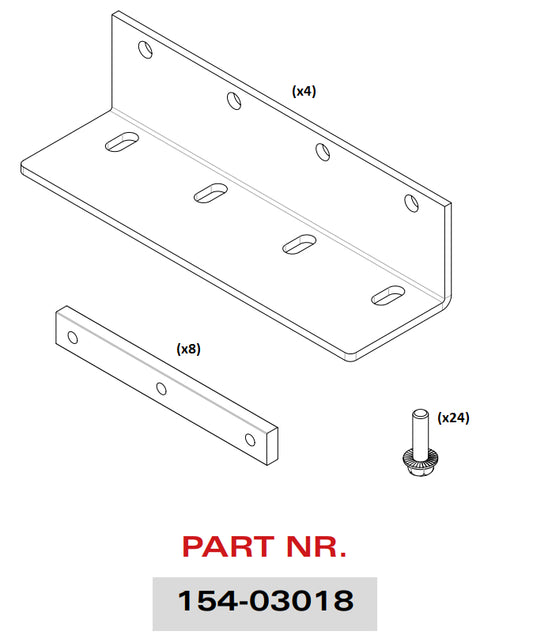 (x4)

(x8)

(x24)

PART NR.

154-03018